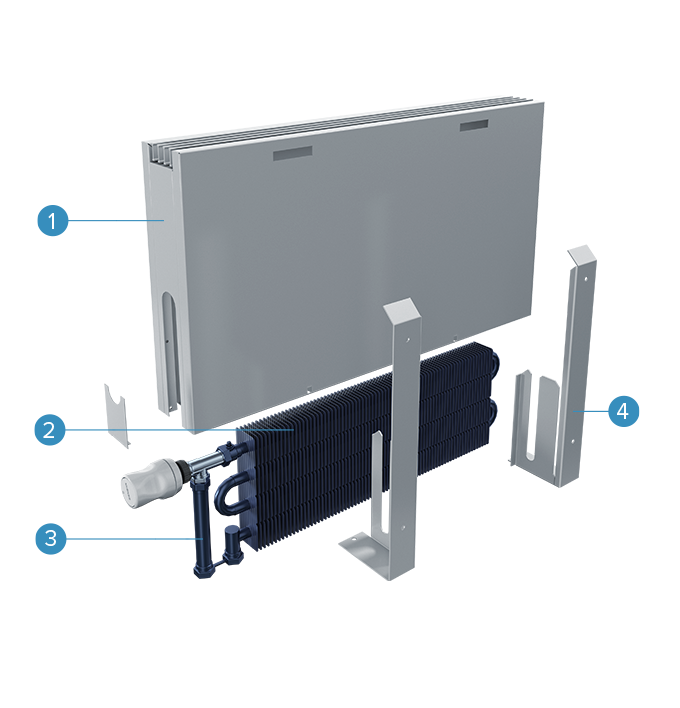 1
2
3
4