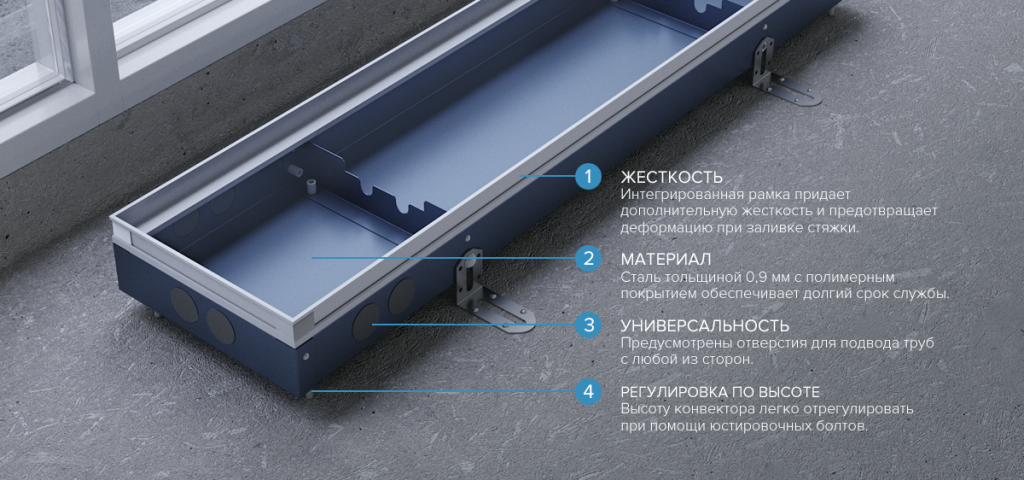 1
ЖЕСТКОСТЬ
Интегрированная рамка придает дополнительную жесткость и предотвращает деформацию при заливке стяжки.

2
МАТЕРИАЛ
Сталь толщиной 0,9 мм с полимерным покрытием обеспечивает долгий срок службы.

3
УНИВЕРСАЛЬНОСТЬ
Предусмотрены отверстия для подвода труб с любой из сторон.

4
РЕГУЛИРОВКА ПО ВЫСОТЕ
Высоту конвектора легко отрегулировать при помощи юстировочных болтов.